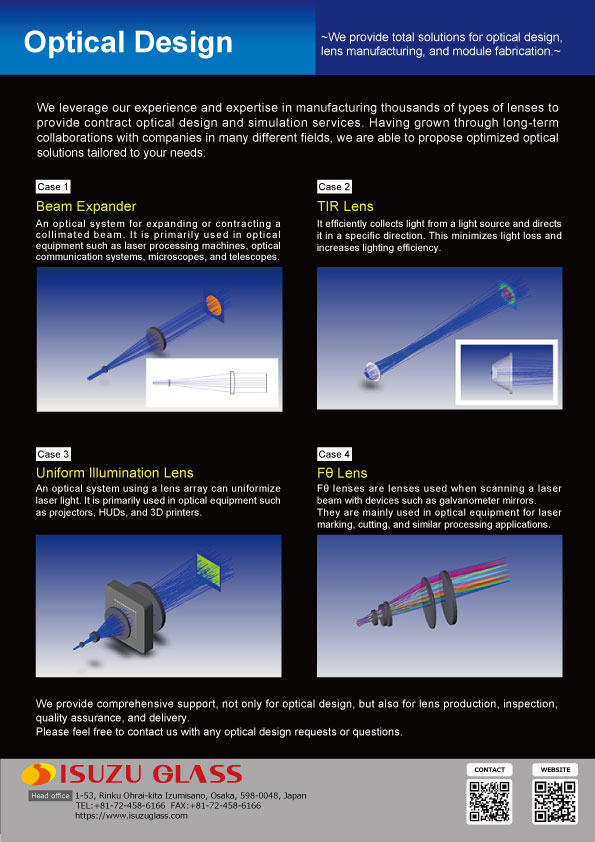 Optical Design

~We provide total solutions for optical design, lens manufacturing, and module fabrication.~

We leverage our experience and expertise in manufacturing thousands of types of lenses to provide contract optical design and simulation services. Having grown through long-term collaborations with companies in many different fields, we are able to propose optimized optical solutions tailored to your needs.

Case 1
Beam Expander
An optical system for expanding or contracting a collimated beam. It is primarily used in optical equipment such as laser processing machines, optical communication systems, microscopes, and telescopes.

Case 2
TIR Lens
It efficiently collects light from a light source and directs it in a specific direction. This minimizes light loss and increases lighting efficiency.

Case 3
Uniform Illumination Lens
An optical system using a lens array can uniformize laser light. It is primarily used in optical equipment such as projectors, HUDs, and 3D printers.

Case 4
Fθ Lens
Fθ lenses are lenses used when scanning a laser beam with devices such as galvanometer mirrors. They are mainly used in optical equipment for laser marking, cutting, and similar processing applications.

We provide comprehensive support, not only for optical design, but also for lens production, inspection, quality assurance, and delivery.
Please feel free to contact us with any optical design requests or questions.

ISUZU GLASS
Head office 1-53, Rinku Ohrai-kita Izumisano, Osaka, 598-0048, Japan
TEL:+81-72-458-6166 FAX:+81-72-458-6166
https://www.isuzuglass.com

CONTACT
WEBSITE